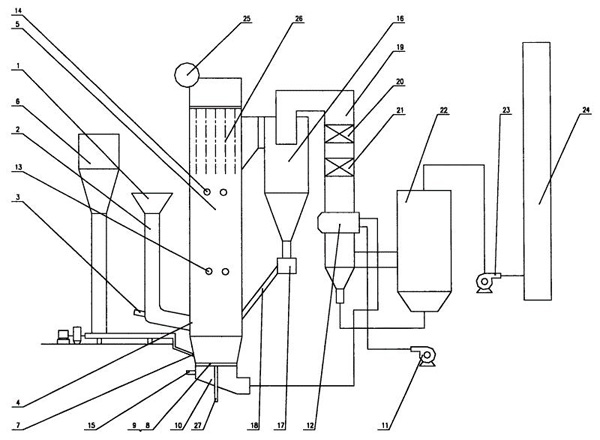 14
5
1
6
2
13
3
25
26
16
19
20
21
22
23
24
4
7
15
9
8
10
27
18
17
12
11